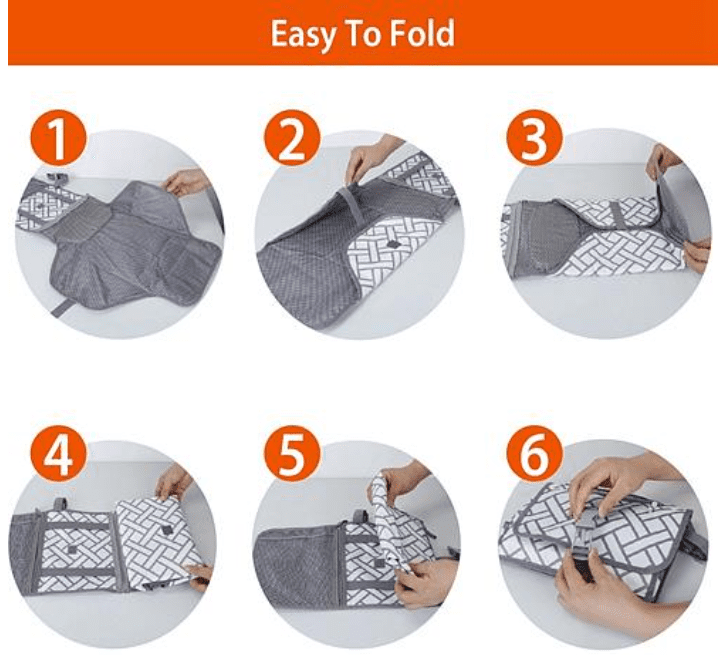 Easy To Fold

1

2

3

4

5

6