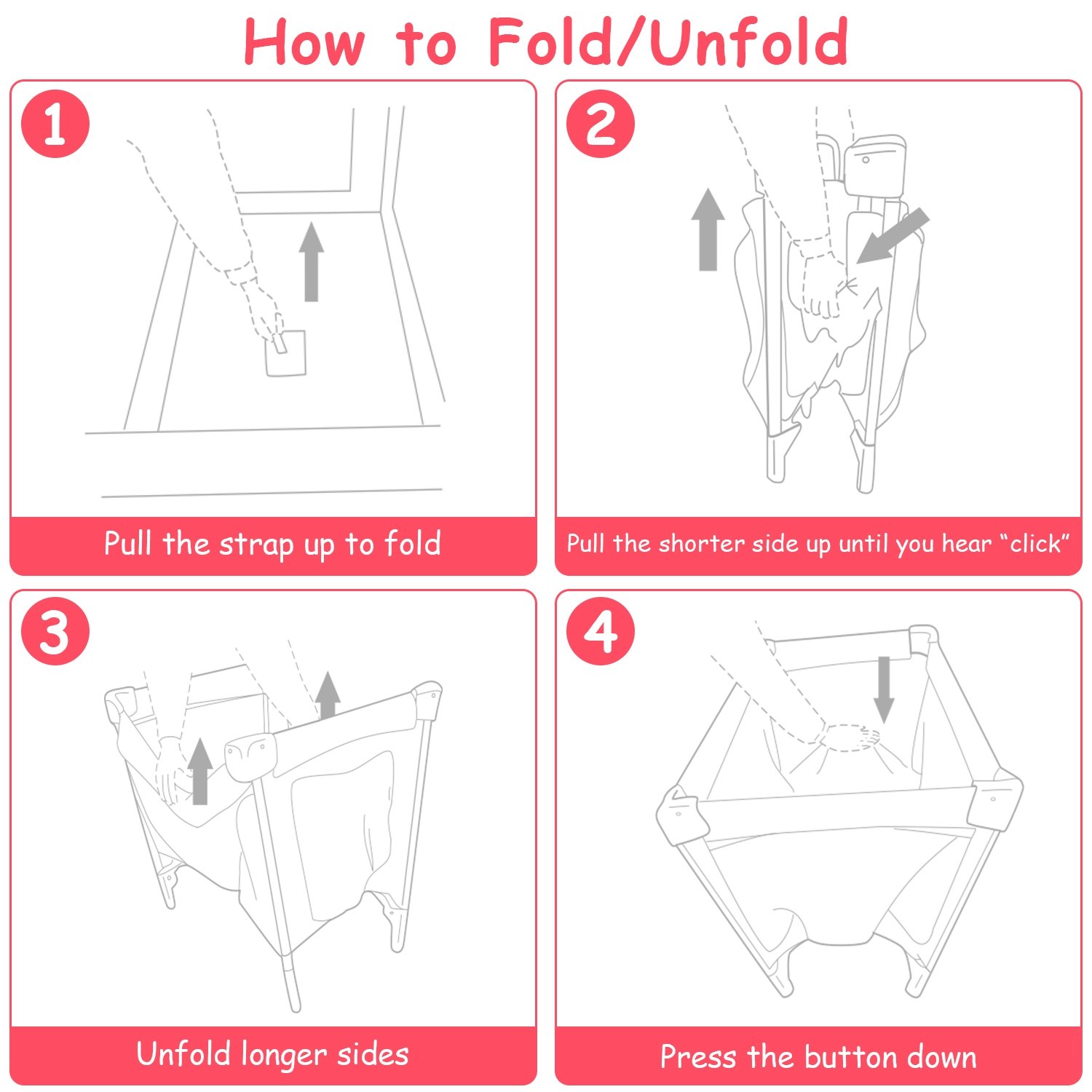 How to Fold/Unfold

1

Pull the strap up to fold

2

Pull the shorter side up until you hear “click”

3

Unfold longer sides

4

Press the button down