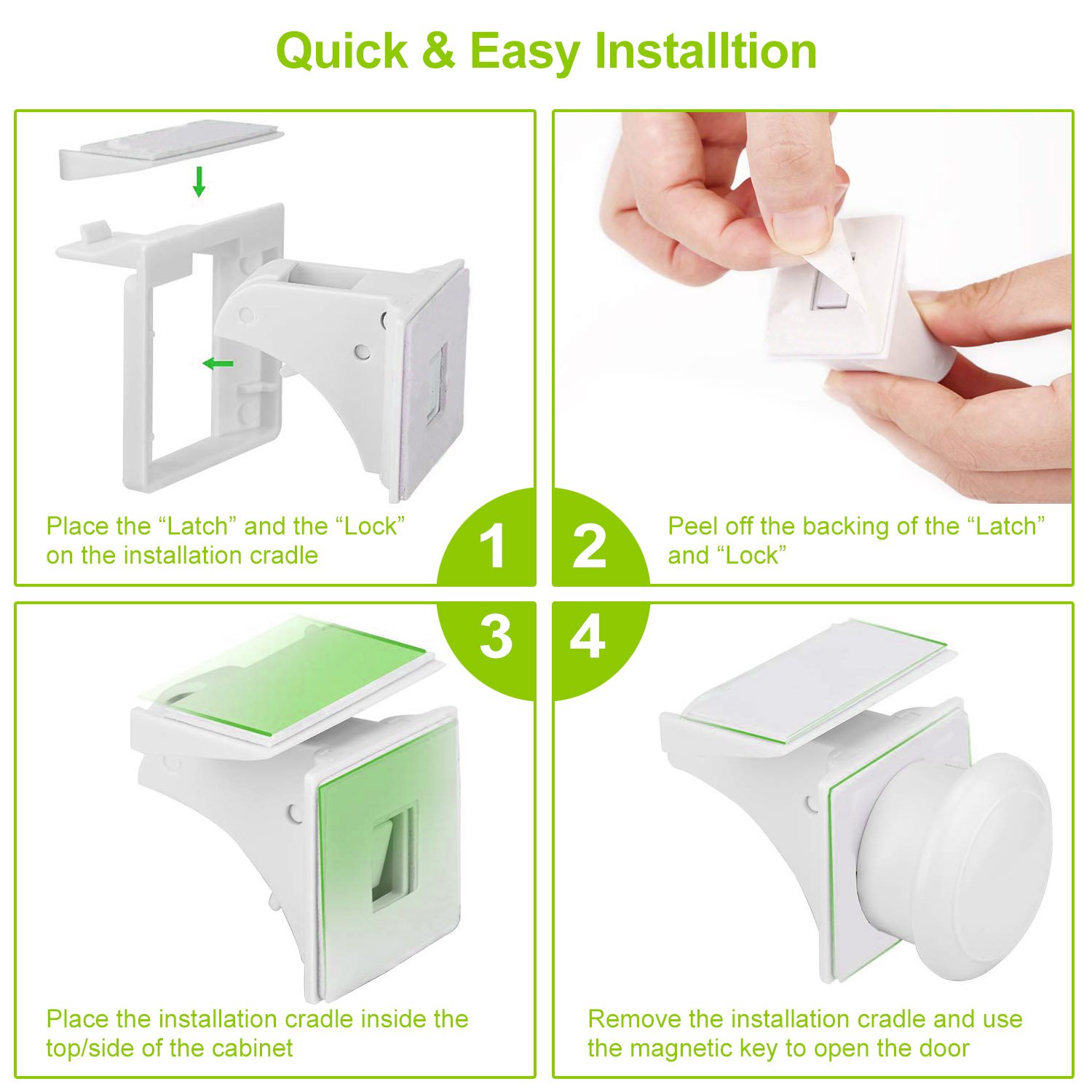 Quick & Easy Installtion

Place the “Latch” and the “Lock” on the installation cradle

1

2

Peel off the backing of the “Latch” and “Lock”

3

4

Place the installation cradle inside the top/side of the cabinet

Remove the installation cradle and use the magnetic key to open the door